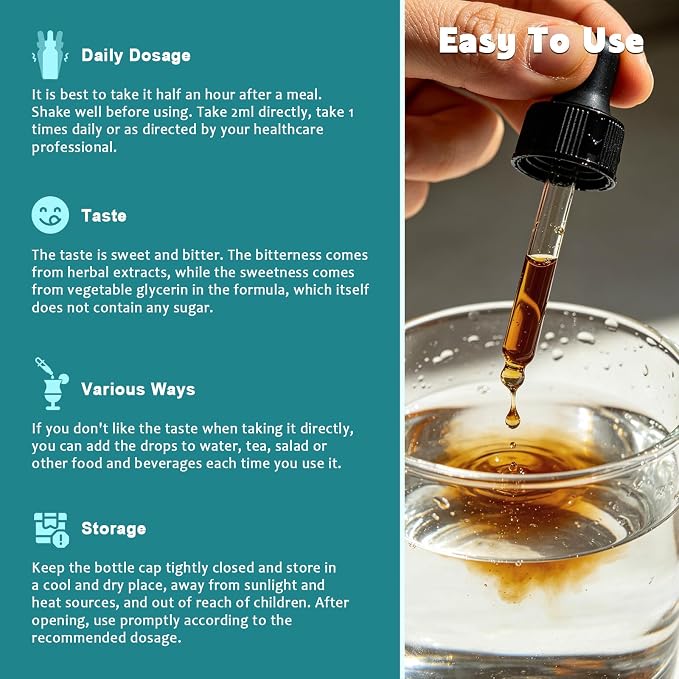 Daily Dosage

It is best to take it half an hour after a meal. Shake well before using. Take 2ml directly, take 1 times daily or as directed by your healthcare professional.

Taste

The taste is sweet and bitter. The bitterness comes from herbal extracts, while the sweetness comes from vegetable glycerin in the formula, which itself does not contain any sugar.

Various Ways

If you don't like the taste when taking it directly, you can add the drops to water, tea, salad or other food and beverages each time you use it.

Storage

Keep the bottle cap tightly closed and store in a cool and dry place, away from sunlight and heat sources, and out of reach of children. After opening, use promptly according to the recommended dosage.

Easy To Use