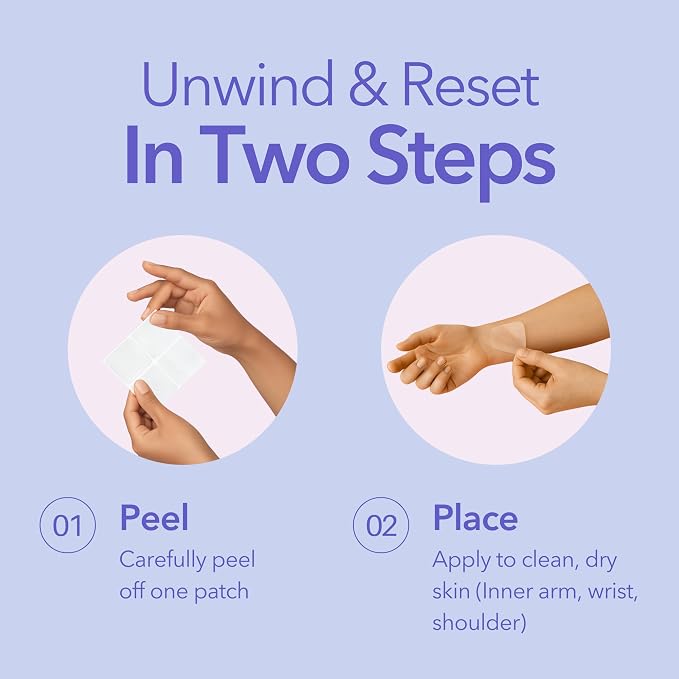 Unwind & Reset
In Two Steps

01
Peel
Carefully peel off one patch

02
Place
Apply to clean, dry skin (Inner arm, wrist, shoulder)