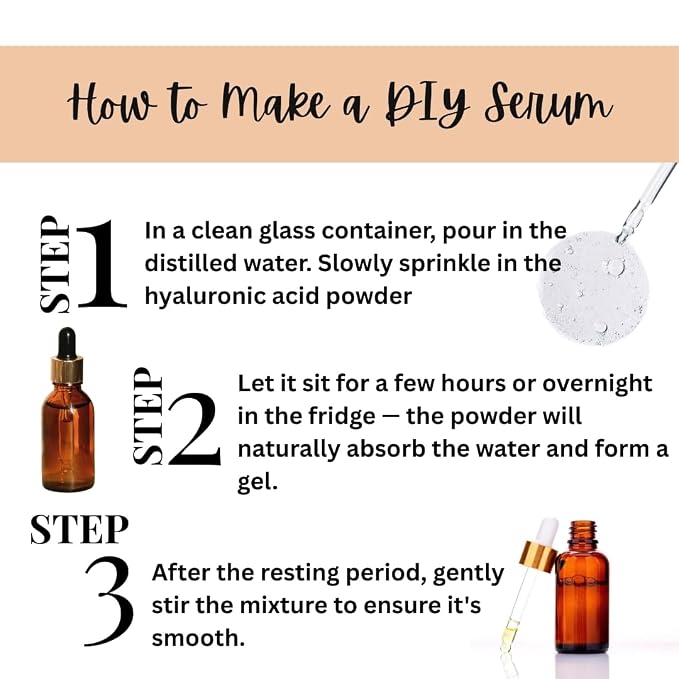 How to Make a DIY Serum

STEP 1

In a clean glass container, pour in the distilled water. Slowly sprinkle in the hyaluronic acid powder

STEP 2

Let it sit for a few hours or overnight in the fridge — the powder will naturally absorb the water and form a gel.

STEP 3

After the resting period, gently stir the mixture to ensure it's smooth.