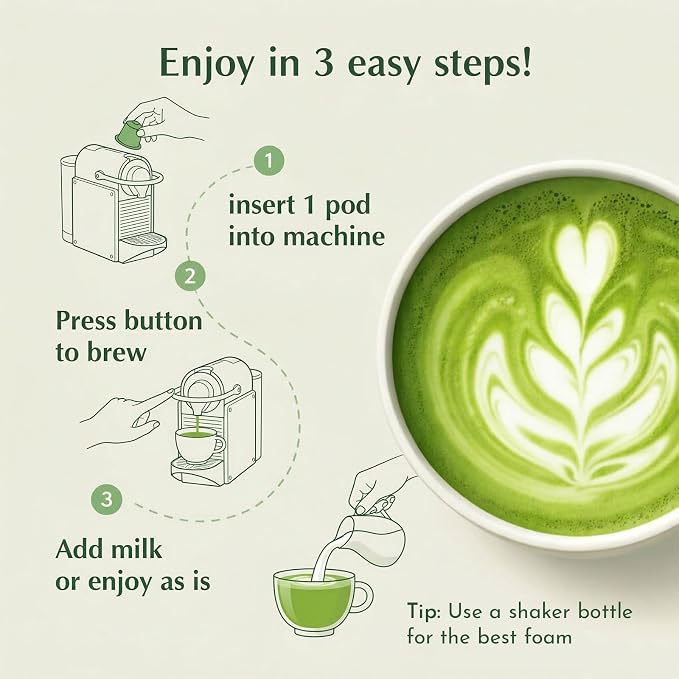 Enjoy in 3 easy steps!

1

insert 1 pod
into machine

2

Press button
to brew

3

Add milk
or enjoy as is

Tip: Use a shaker bottle
for the best foam