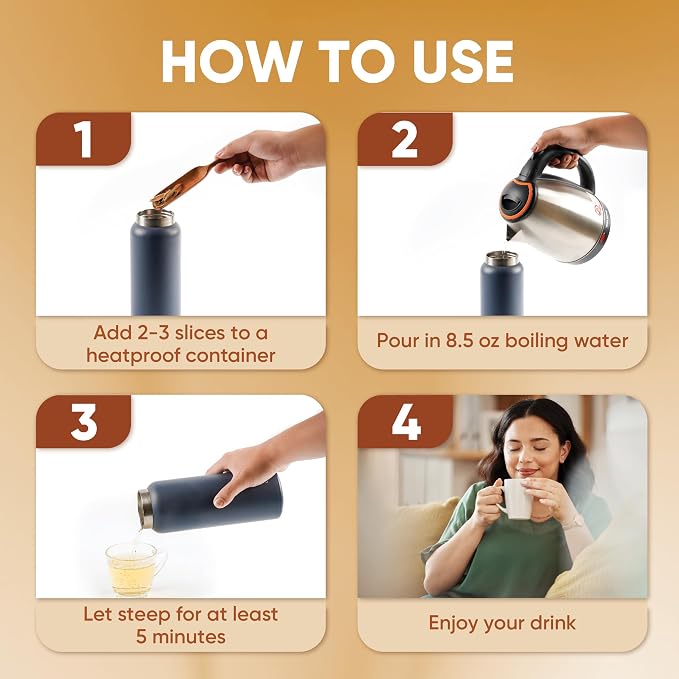 HOW TO USE

1

Add 2-3 slices to a heatproof container

2

Pour in 8.5 oz boiling water

3

Let steep for at least 5 minutes

4

Enjoy your drink