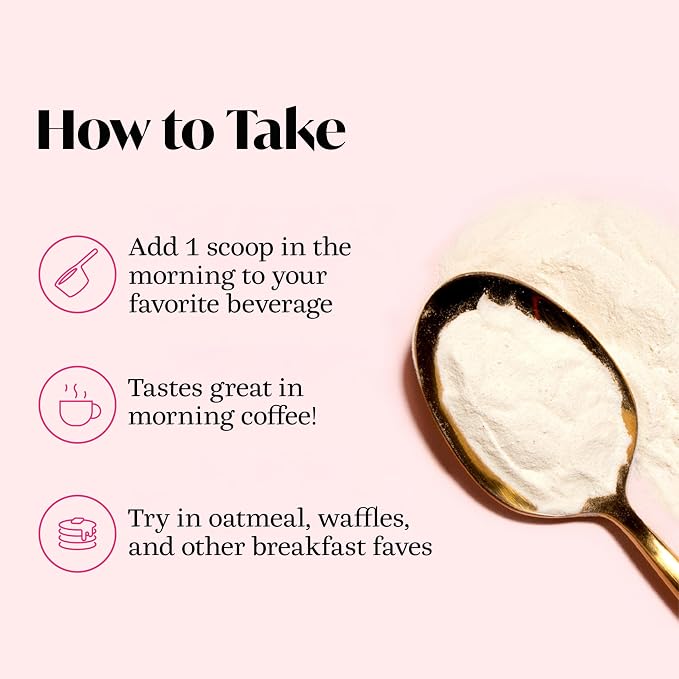 How to Take

Add 1 scoop in the morning to your favorite beverage

Tastes great in morning coffee!

Try in oatmeal, waffles, and other breakfast faves