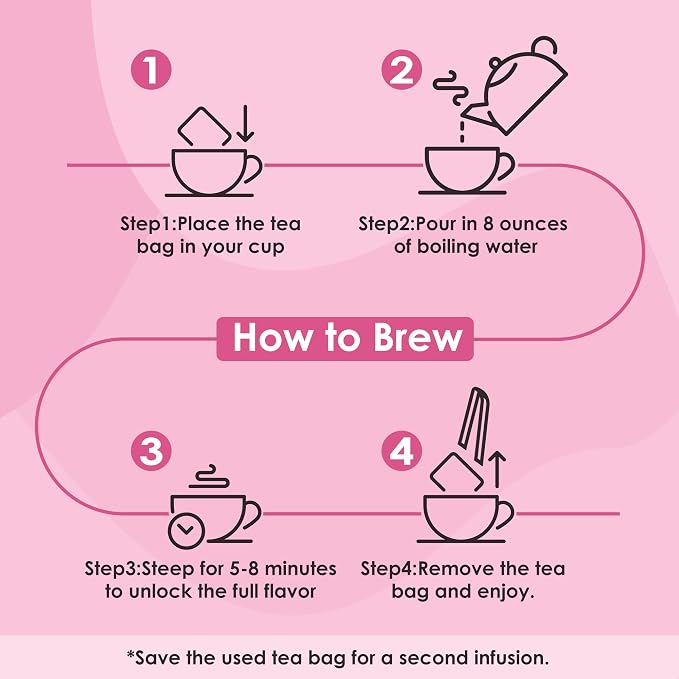 1

Step1:Place the tea bag in your cup

2

Step2:Pour in 8 ounces of boiling water

How to Brew

3

Step3:Steep for 5-8 minutes to unlock the full flavor

4

Step4:Remove the tea bag and enjoy.

*Save the used tea bag for a second infusion.