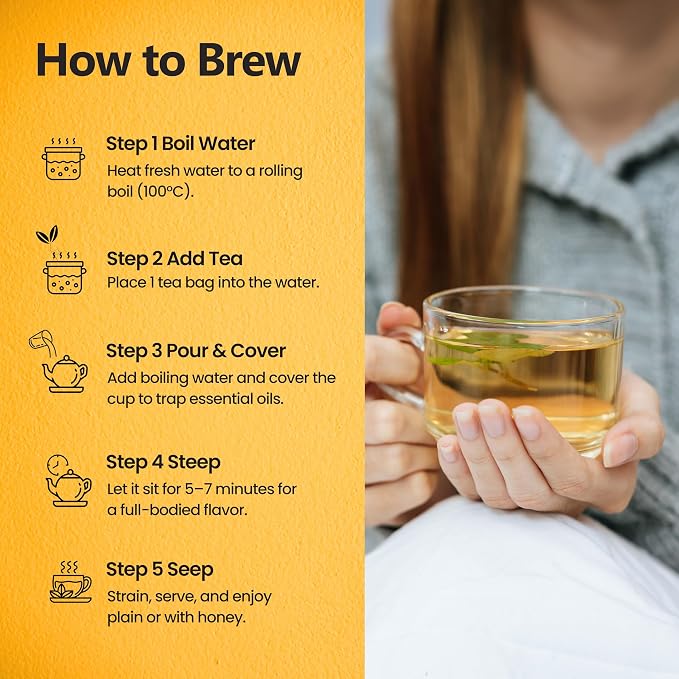 How to Brew

Step 1 Boil Water
Heat fresh water to a rolling boil (100°C).

Step 2 Add Tea
Place 1 tea bag into the water.

Step 3 Pour & Cover
Add boiling water and cover the cup to trap essential oils.

Step 4 Steep
Let it sit for 5–7 minutes for a full-bodied flavor.

Step 5 Seep
Strain, serve, and enjoy plain or with honey.